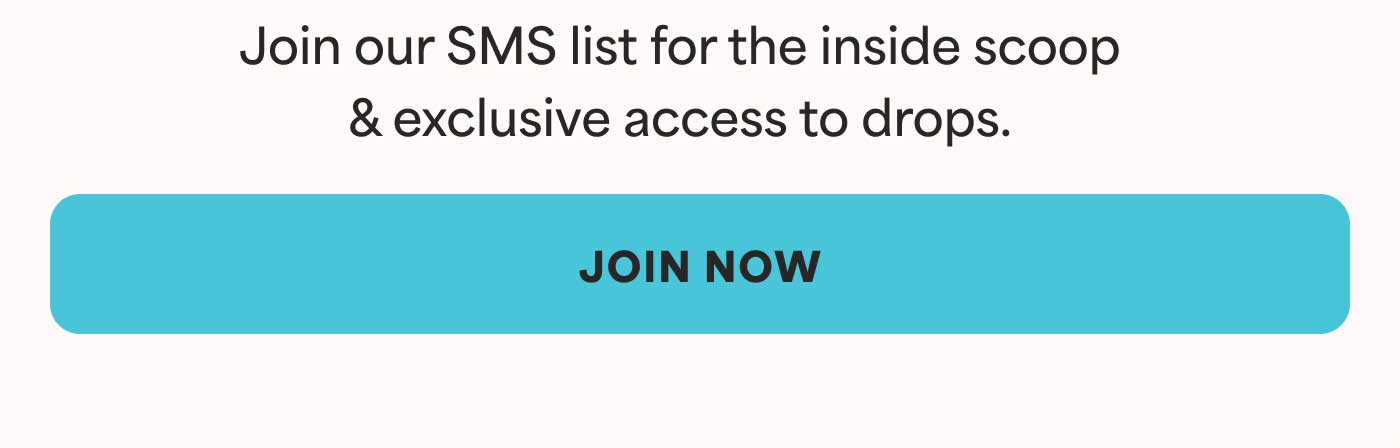 Join our SMS list for the inside scoop & exclusive access to drops.

JOIN NOW